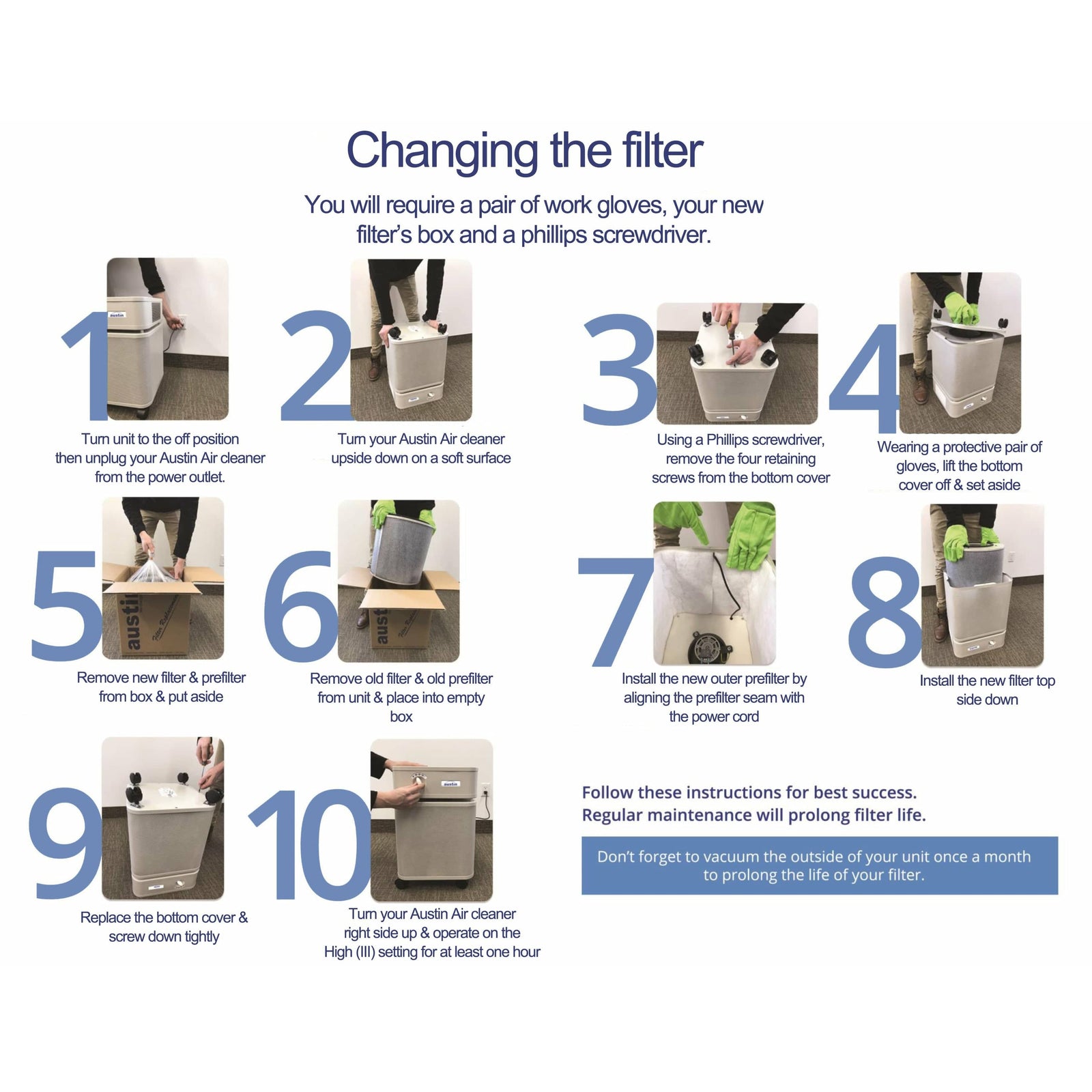 Changing the filter

You will require a pair of work gloves, your new filter's box and a phillips screwdriver.

1
Turn unit to the off position then unplug your Austin Air cleaner from the power outlet.

2
Turn your Austin Air cleaner upside down on a soft surface

3
Using a Phillips screwdriver, remove the four retaining screws from the bottom cover

4
Wearing a protective pair of gloves, lift the bottom cover off & set aside

5
Remove new filter & prefilter from box & put aside

6
Remove old filter & old prefilter from unit & place into empty box

7
Install the new outer prefilter by aligning the prefilter seam with the power cord

8
Install the new filter top side down

9
Replace the bottom cover & screw down tightly

10
Turn your Austin Air cleaner right side up & operate on the High (III) setting for at least one hour

Follow these instructions for best success.
Regular maintenance will prolong filter life.

Don't forget to vacuum the outside of your unit once a month to prolong the life of your filter.