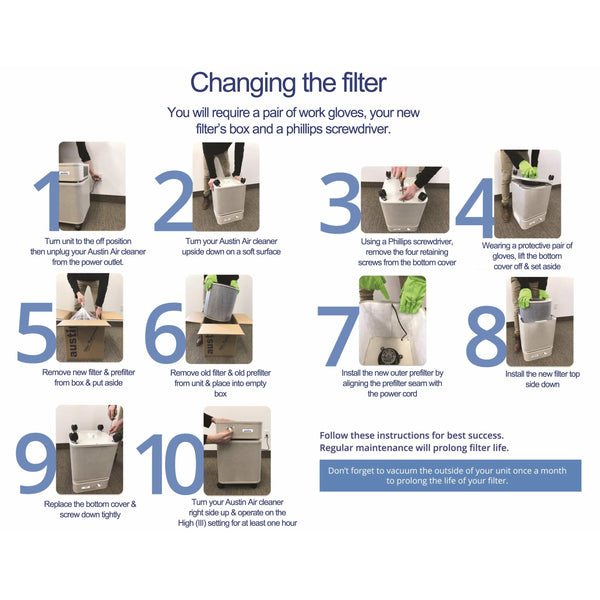 Changing the filter

You will require a pair of work gloves, your new filter's box and a phillips screwdriver.

1
Turn unit to the off position then unplug your Austin Air cleaner from the power outlet.

2
Turn your Austin Air cleaner upside down on a soft surface

3
Using a Phillips screwdriver, remove the four retaining screws from the bottom cover

4
Wearing a protective pair of gloves, lift the bottom cover off & set aside

5
austin
Remove new filter & prefilter from box & put aside

6
Remove old filter & old prefilter from unit & place into empty box

7
Install the new outer prefilter by aligning the prefilter seam with the power cord

8
Install the new filter top side down

9
Replace the bottom cover & screw down tightly

10
Turn your Austin Air cleaner right side up & operate on the High (III) setting for at least one hour

Follow these instructions for best success.
Regular maintenance will prolong filter life.

Don't forget to vacuum the outside of your unit once a month to prolong the life of your filter.