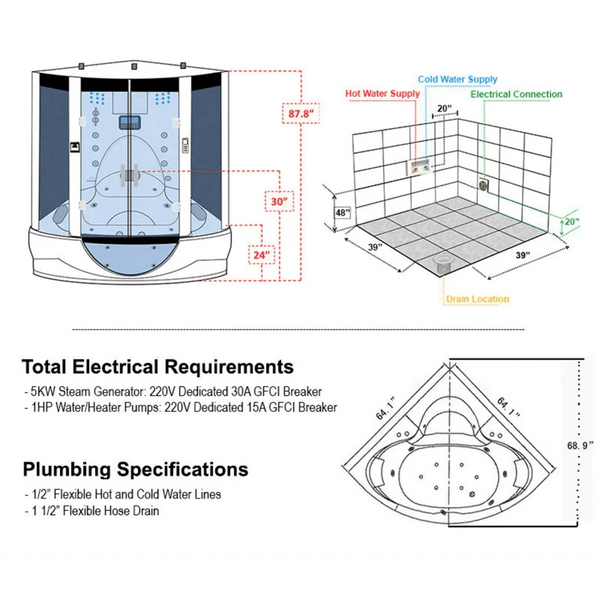 87.8"

30"

24"

Cold Water Supply

Hot Water Supply

Electrical Connection

20"

48"

20"

39"

39"

Drain Location

Total Electrical Requirements

- 5KW Steam Generator: 220V Dedicated 30A GFCI Breaker
- 1HP Water/Heater Pumps: 220V Dedicated 15A GFCI Breaker

Plumbing Specifications

- 1/2" Flexible Hot and Cold Water Lines
- 1 1/2" Flexible Hose Drain

64. 1"

64. 1"

68. 9"