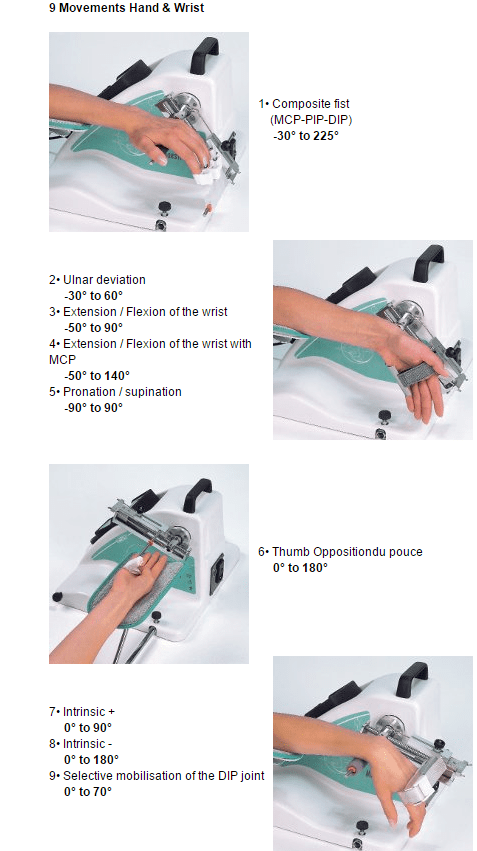 9 Movements Hand & Wrist

1• Composite fist
(MCP-PIP-DIP)
-30° to 225°

2• Ulnar deviation
-30° to 60°
3• Extension / Flexion of the wrist
-50° to 90°
4• Extension / Flexion of the wrist with MCP
-50° to 140°
5• Pronation / supination
-90° to 90°

6• Thumb Oppositiondu pouce
0° to 180°

7• Intrinsic +
0° to 90°
8• Intrinsic -
0° to 180°
9• Selective mobilisation of the DIP joint
0° to 70°