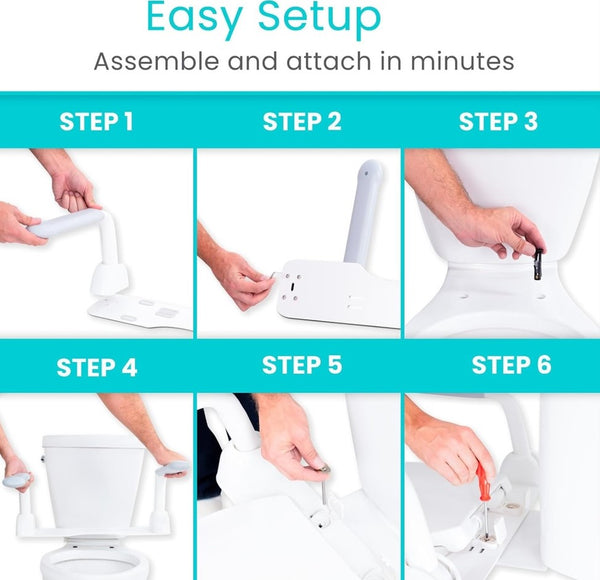 Easy Setup

Assemble and attach in minutes

STEP 1

STEP 2

STEP 3

STEP 4

STEP 5

STEP 6