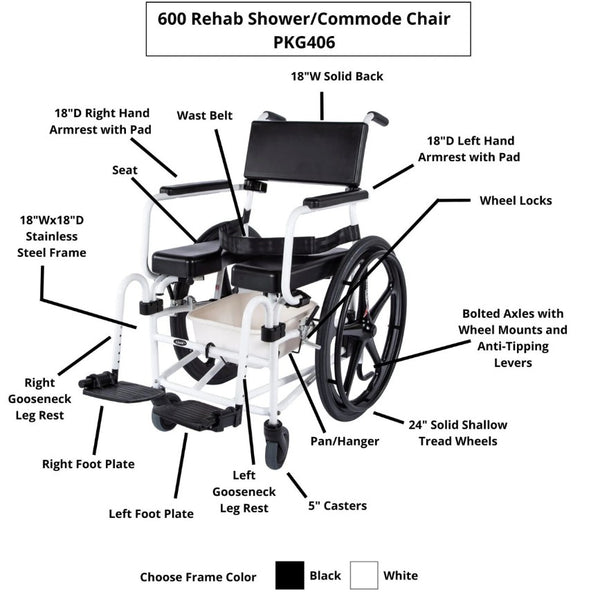 600 Rehab Shower/Commode Chair
PKG406

18"W Solid Back

18"D Right Hand Armrest with Pad

Wast Belt

18"D Left Hand Armrest with Pad

Seat

Wheel Locks

18"Wx18"D Stainless Steel Frame

Bolted Axles with Wheel Mounts and Anti-Tipping Levers

Right Gooseneck Leg Rest

24" Solid Shallow Tread Wheels

Pan/Hanger

Right Foot Plate

Left Gooseneck Leg Rest

5" Casters

Left Foot Plate

Choose Frame Color Black White